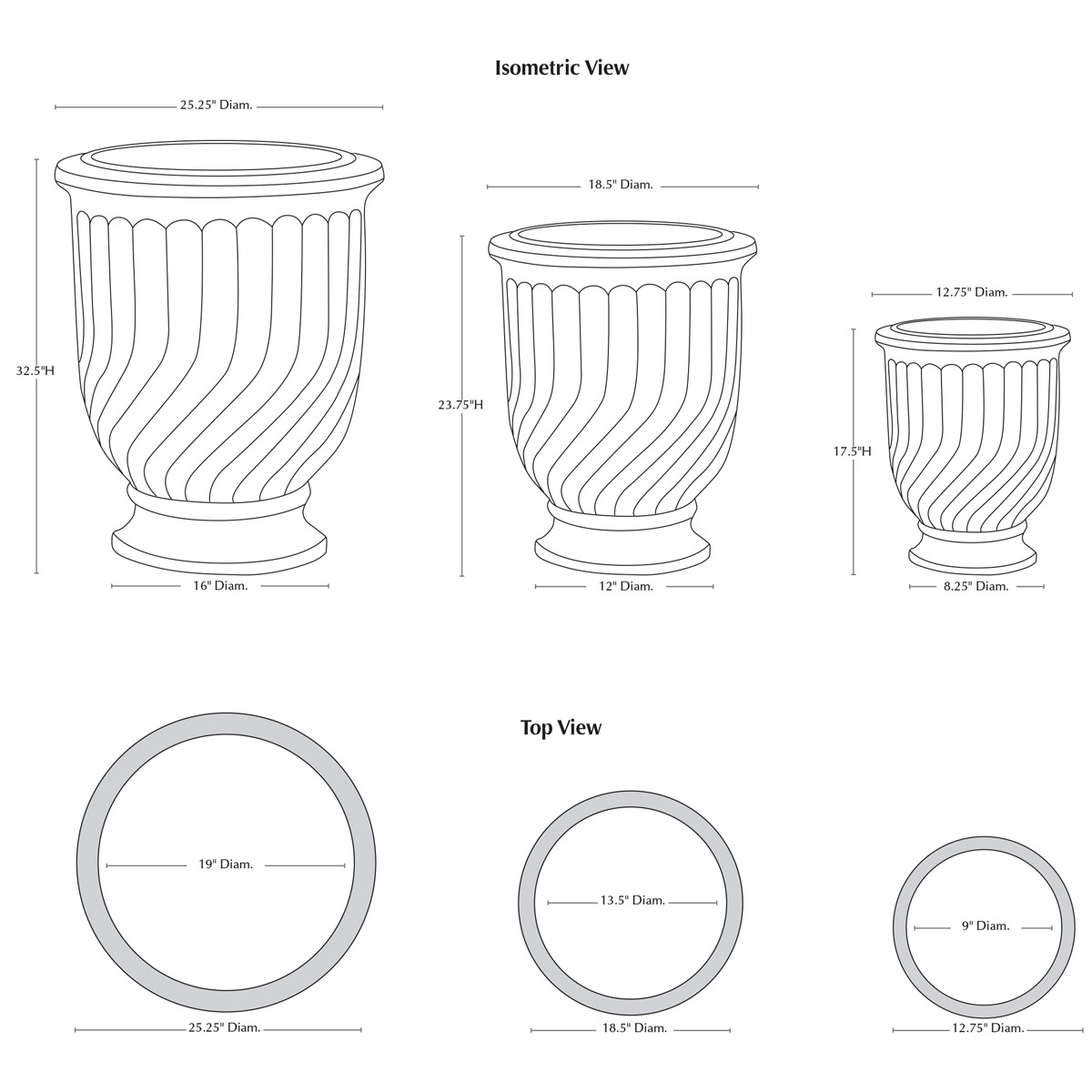 Isometric View

25.25" Diam.

32.5"H

16" Diam.

18.5" Diam.

23.75"H

12" Diam.

12.75" Diam.

17.5"H

8.25" Diam.

Top View

19" Diam.

25.25" Diam.

13.5" Diam.

18.5" Diam.

9" Diam.

12.75" Diam.