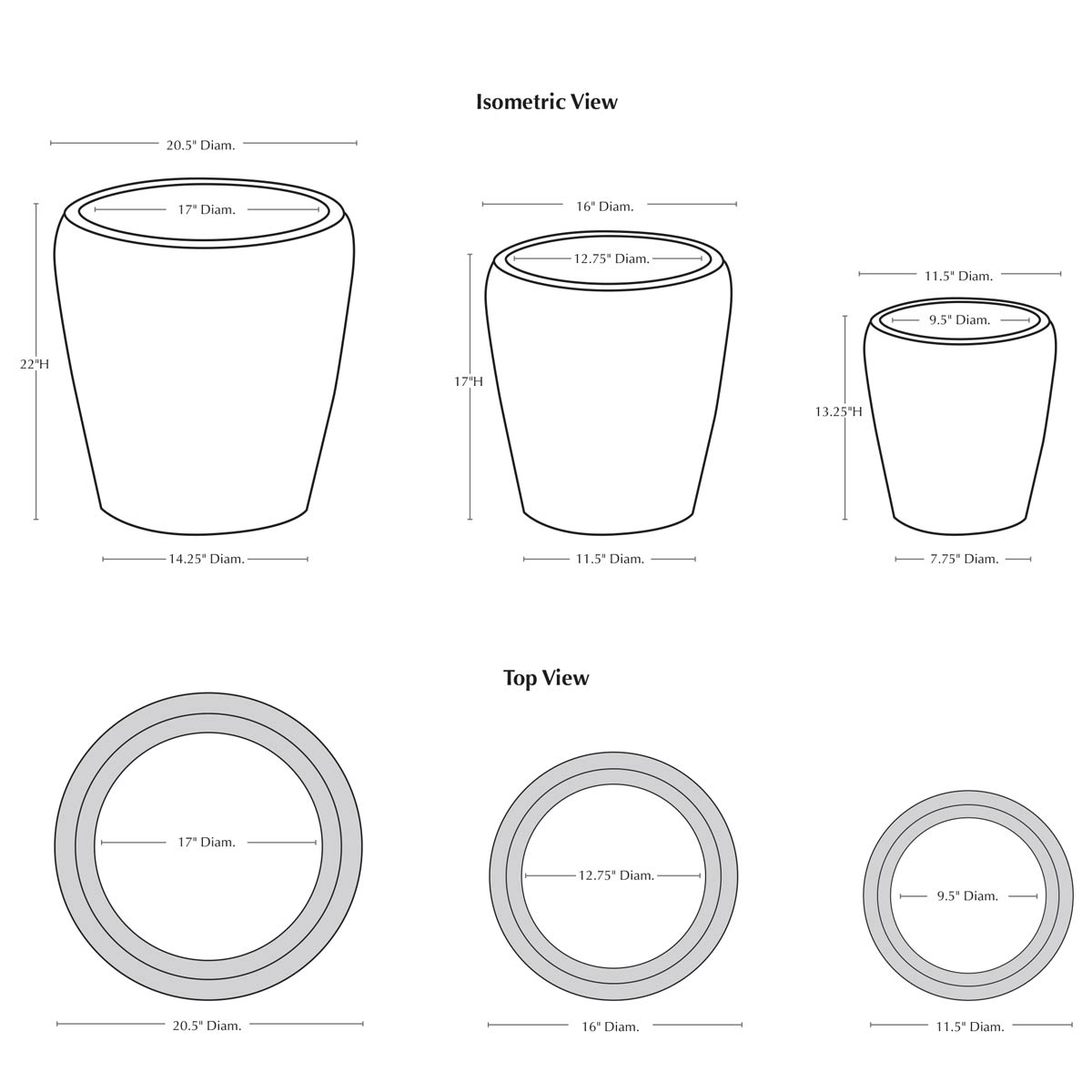 Isometric View

20.5" Diam.

17" Diam.

22"H

14.25" Diam.

16" Diam.

12.75" Diam.

17"H

11.5" Diam.

11.5" Diam.

9.5" Diam.

13.25"H

7.75" Diam.

Top View

17" Diam.

20.5" Diam.

12.75" Diam.

16" Diam.

9.5" Diam.

11.5" Diam.