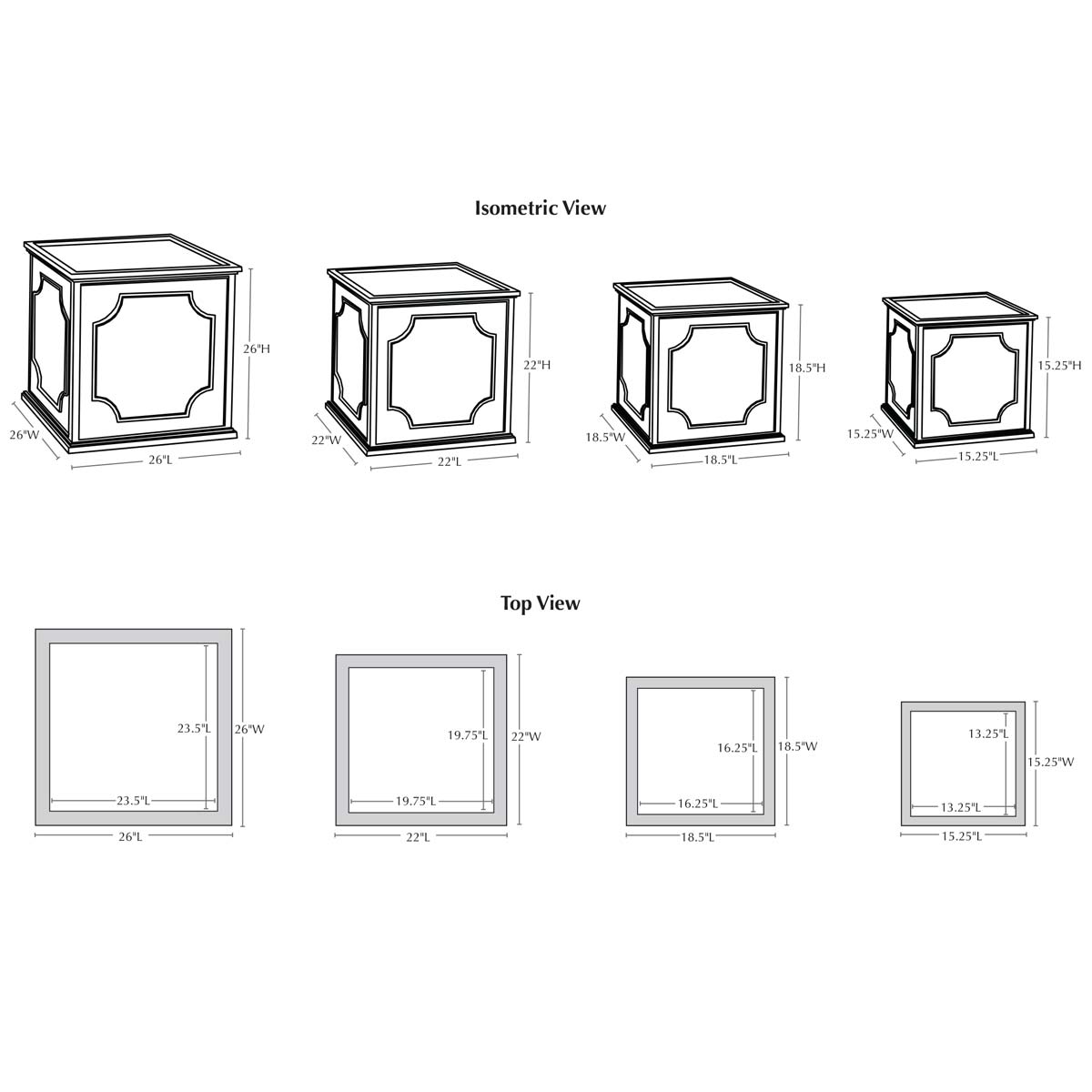 Isometric View

26"H
26"W
26"L

22"H
22"W
22"L

18.5"H
18.5"W
18.5"L

15.25"H
15.25"W
15.25"L

Top View

23.5"L
26"W
23.5"L
26"L

19.75"L
22"W
19.75"L
22"L

16.25"L
18.5"W
16.25"L
18.5"L

13.25"L
15.25"W
13.25"L
15.25"L