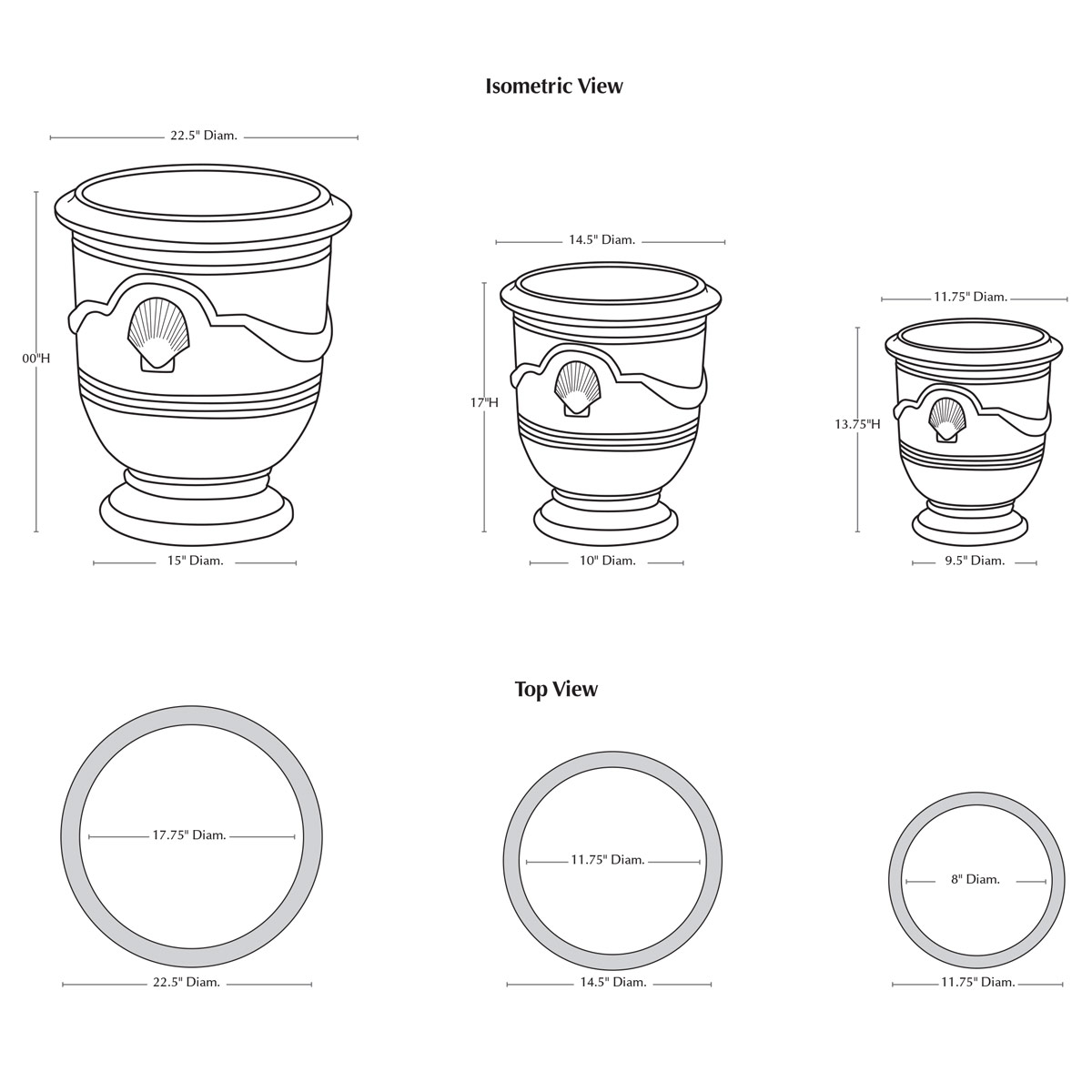 Isometric View

22.5" Diam.

00"H

15" Diam.

14.5" Diam.

17"H

10" Diam.

11.75" Diam.

13.75"H

9.5" Diam.

Top View

17.75" Diam.

22.5" Diam.

11.75" Diam.

14.5" Diam.

8" Diam.

11.75" Diam.