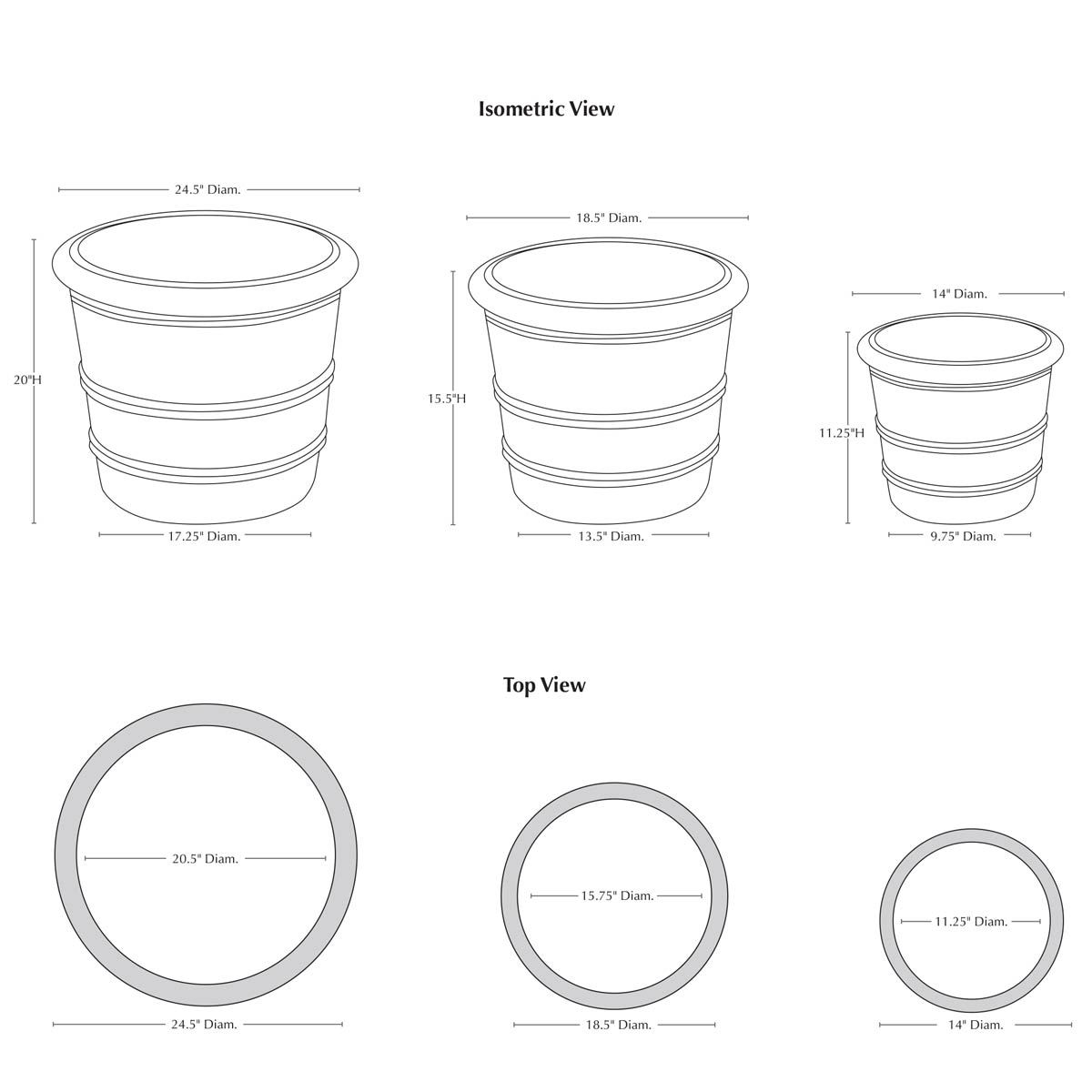 Isometric View

24.5" Diam.

20"H

17.25" Diam.

18.5" Diam.

15.5"H

13.5" Diam.

14" Diam.

11.25"H

9.75" Diam.

Top View

20.5" Diam.

24.5" Diam.

15.75" Diam.

18.5" Diam.

11.25" Diam.

14" Diam.