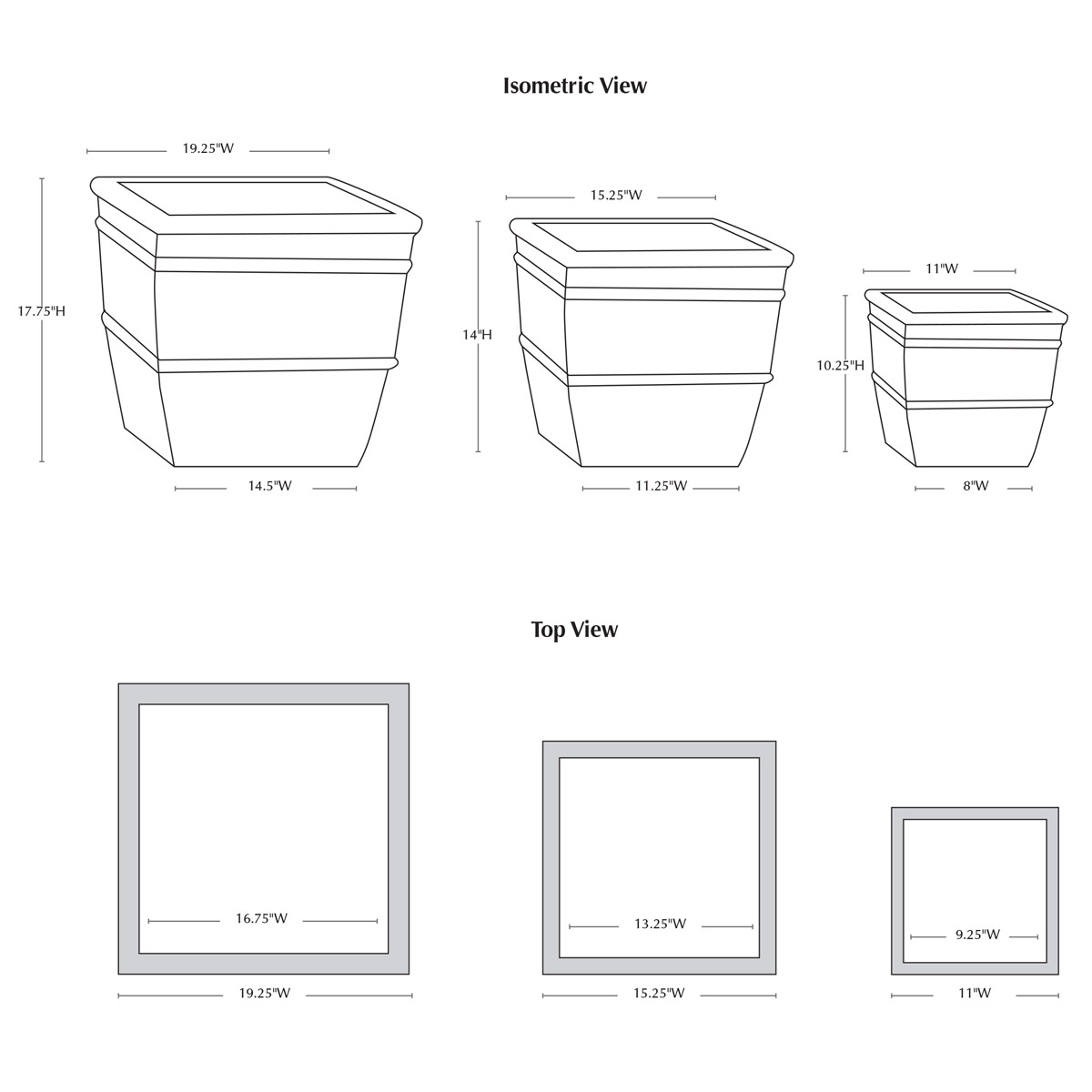 Isometric View

19.25"W

17.75"H

14.5"W

15.25"W

14"H

11.25"W

11"W

10.25"H

8"W

Top View

16.75"W

19.25"W

13.25"W

15.25"W

9.25"W

11"W